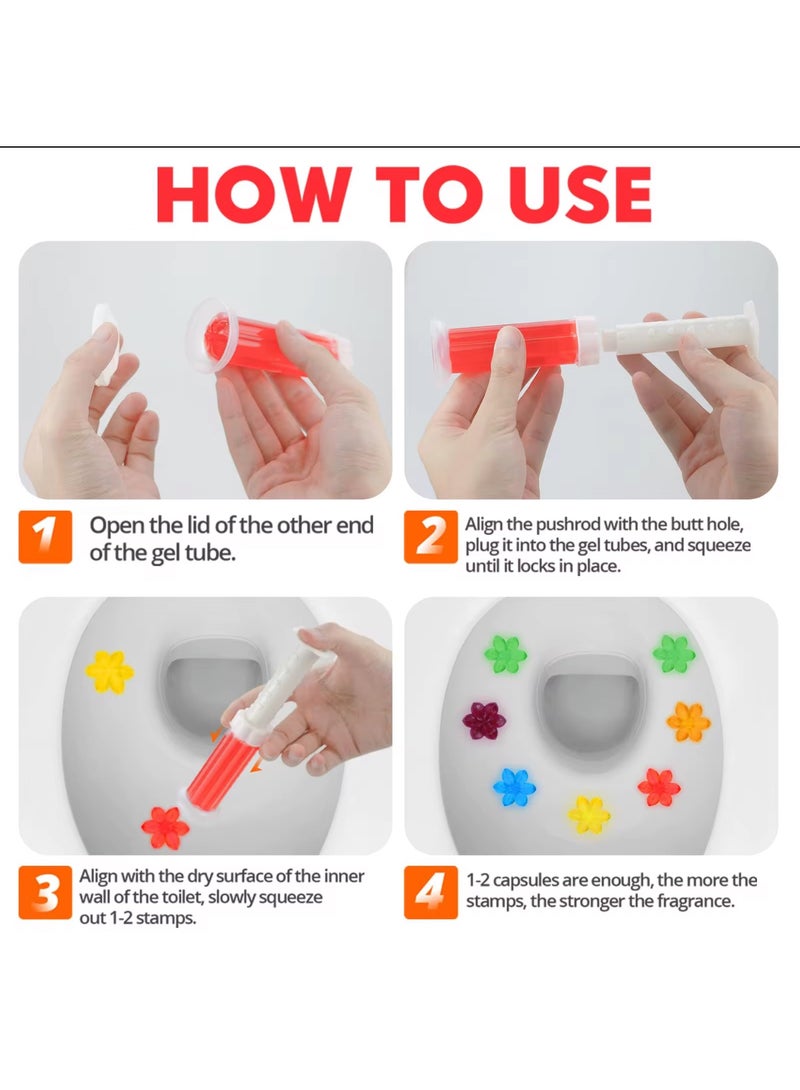 HOW TO USE

1 Open the lid of the other end of the gel tube.

2 Align the pushrod with the butt hole, plug it into the gel tubes, and squeeze until it locks in place.

3 Align with the dry surface of the inner wall of the toilet, slowly squeeze out 1-2 stamps.

4 1-2 capsules are enough, the more the stamps, the stronger the fragrance.